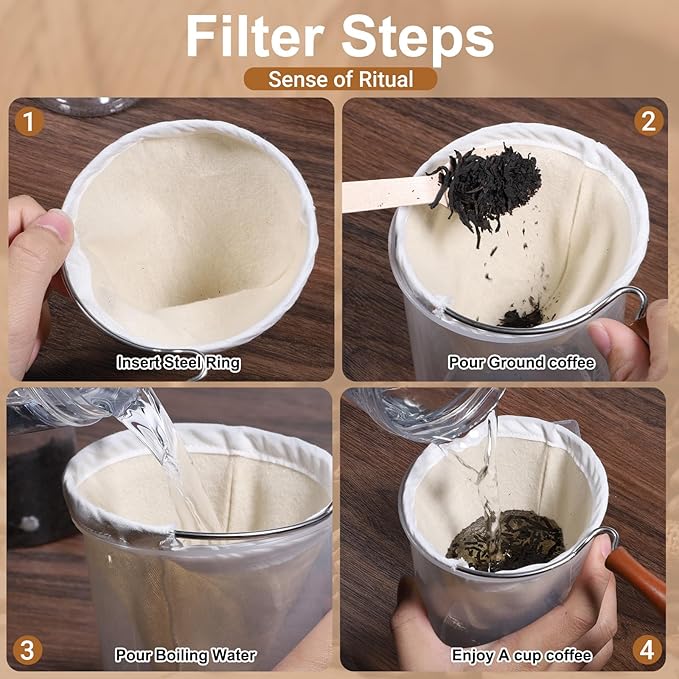 Filter Steps
Sense of Ritual

1
Insert Steel Ring

2
Pour Ground coffee

3
Pour Boiling Water

4
Enjoy A cup coffee