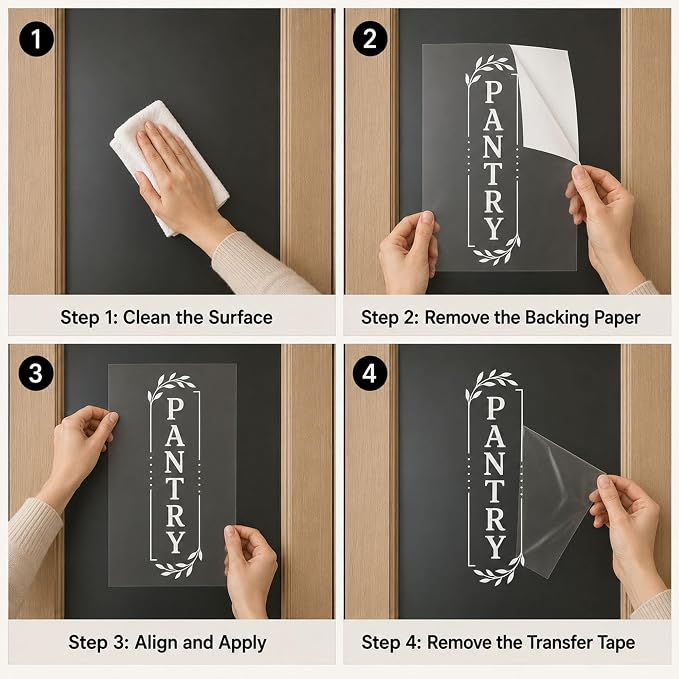 1

Step 1: Clean the Surface

2

PANTRY

Step 2: Remove the Backing Paper

3

PANTRY

Step 3: Align and Apply

4

PANTRY

Step 4: Remove the Transfer Tape