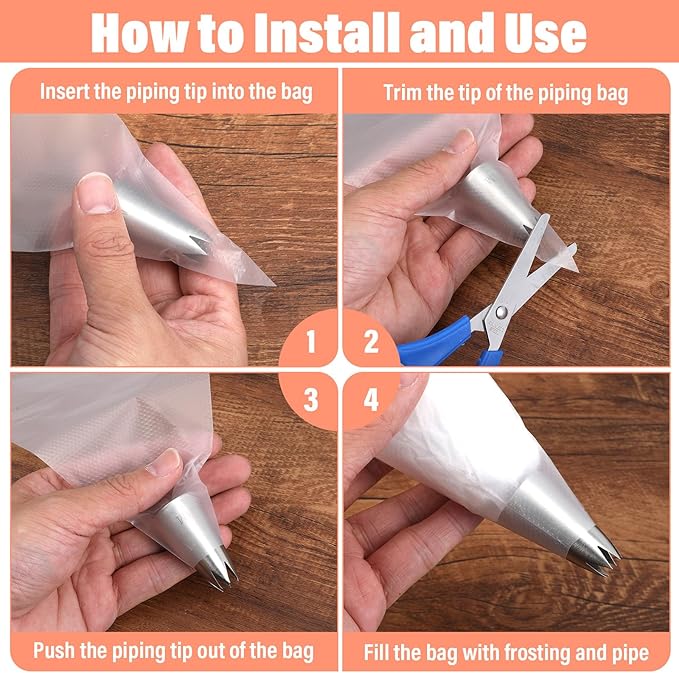 How to Install and Use

Insert the piping tip into the bag

Trim the tip of the piping bag

1

2

3

4

Push the piping tip out of the bag

Fill the bag with frosting and pipe