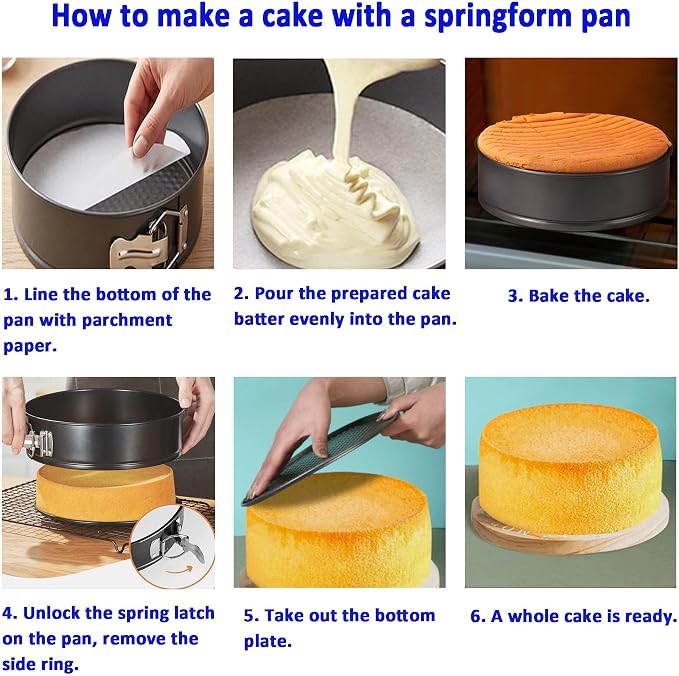 How to make a cake with a springform pan

1. Line the bottom of the pan with parchment paper.

2. Pour the prepared cake batter evenly into the pan.

3. Bake the cake.

4. Unlock the spring latch on the pan, remove the side ring.

5. Take out the bottom plate.

6. A whole cake is ready.